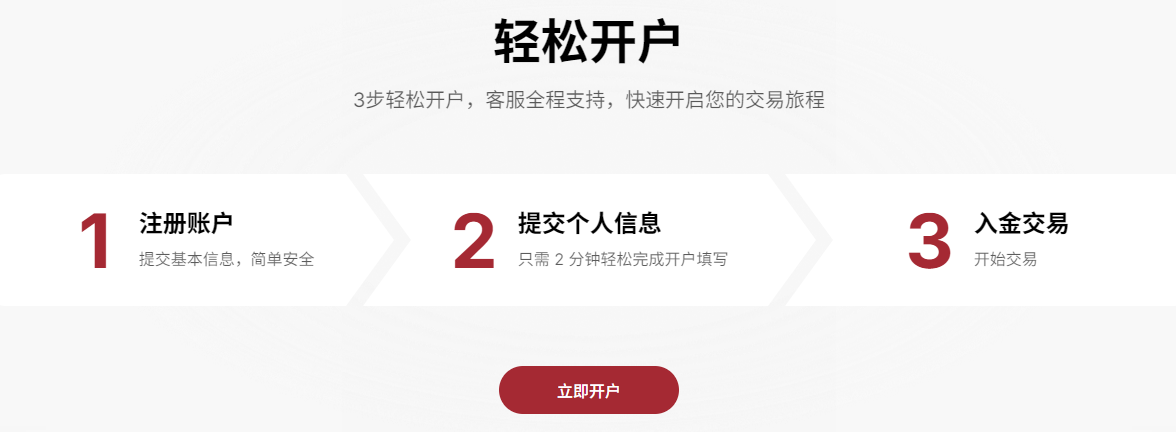 轻松开户

3步轻松开户，客服全程支持，快速开启您的交易旅程

1
注册账户
提交基本信息，简单安全

2
提交个人信息
只需 2 分钟轻松完成开户填写

3
入金交易
开始交易

立即开户